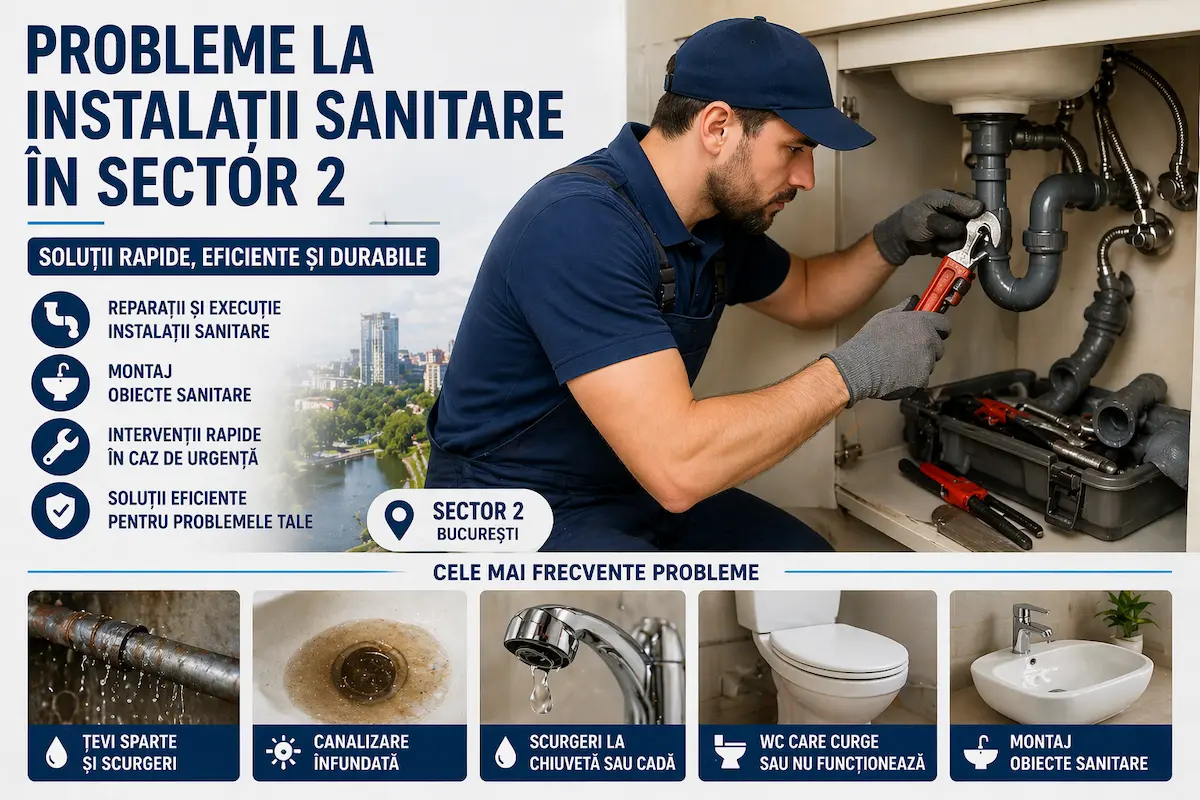 PROBLEME LA INSTALAȚII SANITARE ÎN SECTOR 2

SOLUȚII RAPIDE, EFICIENTE ȘI DURABILE

REPARAȚII ȘI EXECUȚIE INSTALAȚII SANITARE

MONTAJ OBIECTE SANITARE

INTERVENȚII RAPIDE ÎN CAZ DE URGENȚĂ

SOLUȚII EFICIENTE PENTRU PROBLEMELE TALE

SECTOR 2
BUCUREȘTI

CELE MAI FRECVENTE PROBLEME

ȚEVI SPARTE ȘI SCURGERI

CANALIZARE ÎNFUNDATĂ

SCURGERI LA CHIUVETĂ SAU CADĂ

WC CARE CURGE SAU NU FUNCȚIONEAZĂ

MONTAJ OBIECTE SANITARE